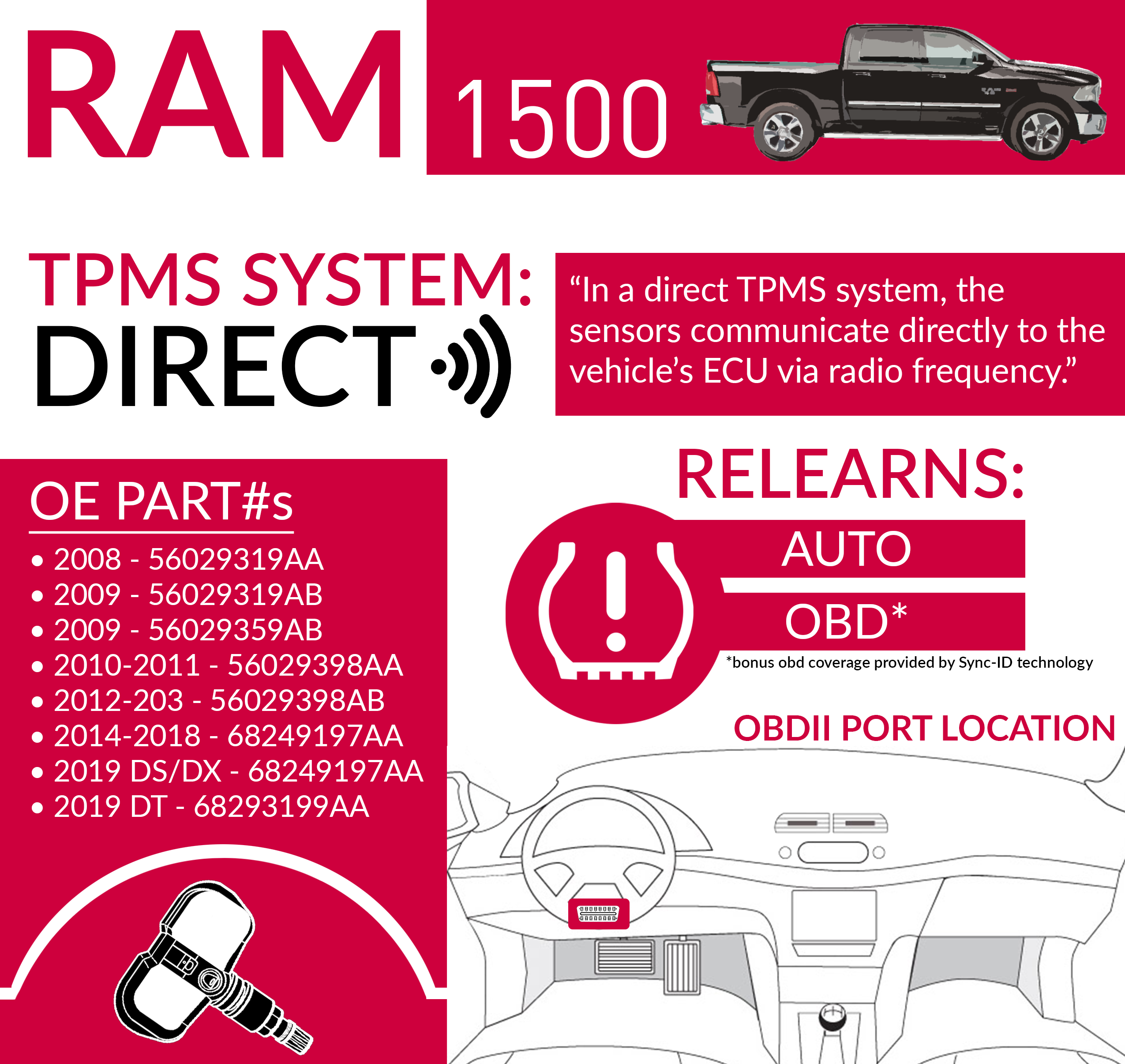 RAM 1500

TPMS SYSTEM:
DIRECT

“In a direct TPMS system, the sensors communicate directly to the vehicle’s ECU via radio frequency.”

OE PART#s

• 2008 - 56029319AA
• 2009 - 56029319AB
• 2009 - 56029359AB
• 2010-2011 - 56029398AA
• 2012-203 - 56029398AB
• 2014-2018 - 68249197AA
• 2019 DS/DX - 68249197AA
• 2019 DT - 68293199AA

RELEARNS:

AUTO

OBD*

*bonus obd coverage provided by Sync-ID technology

OBDII PORT LOCATION